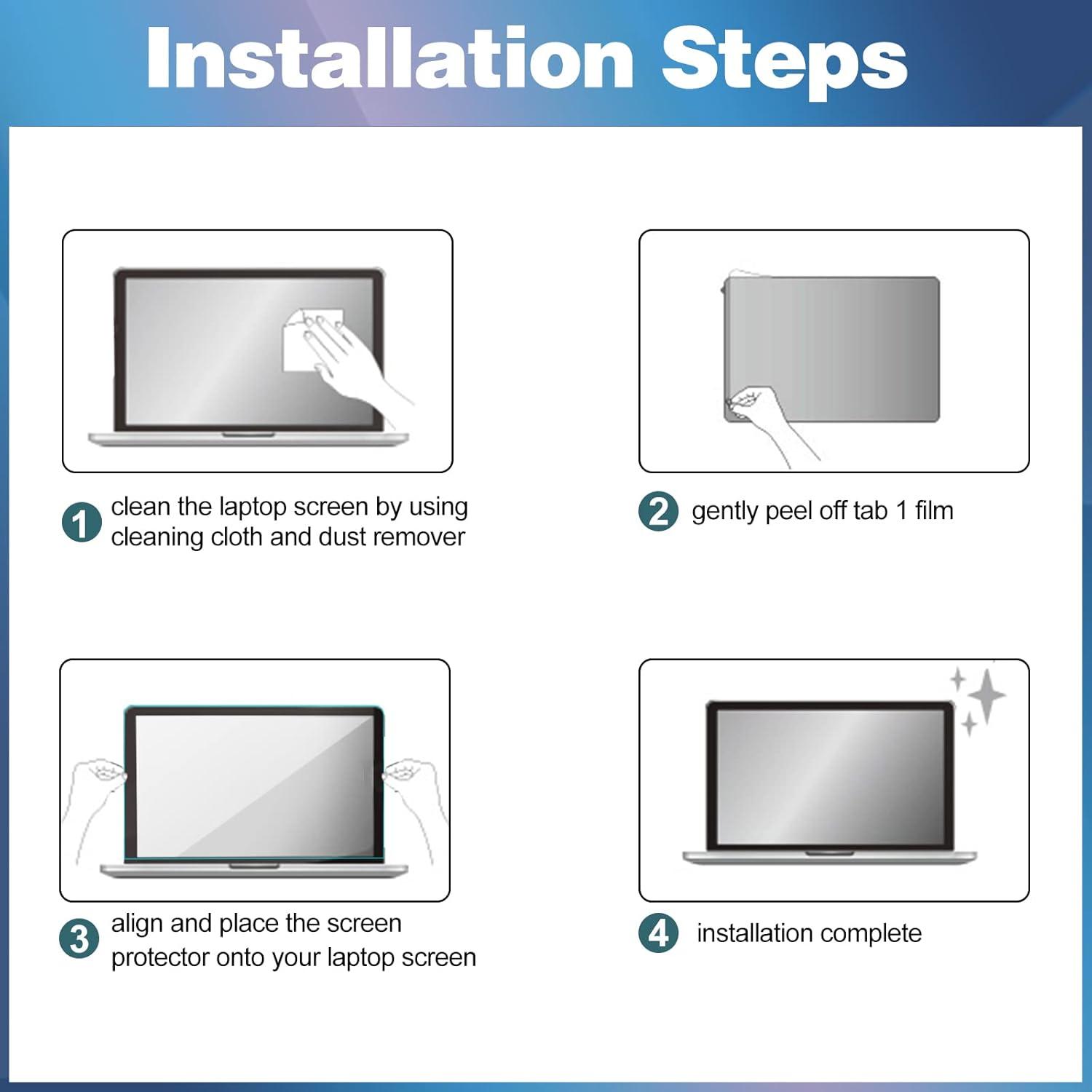 Installation Steps

1 clean the laptop screen by using cleaning cloth and dust remover

2 gently peel off tab 1 film

3 align and place the screen protector onto your laptop screen

4 installation complete