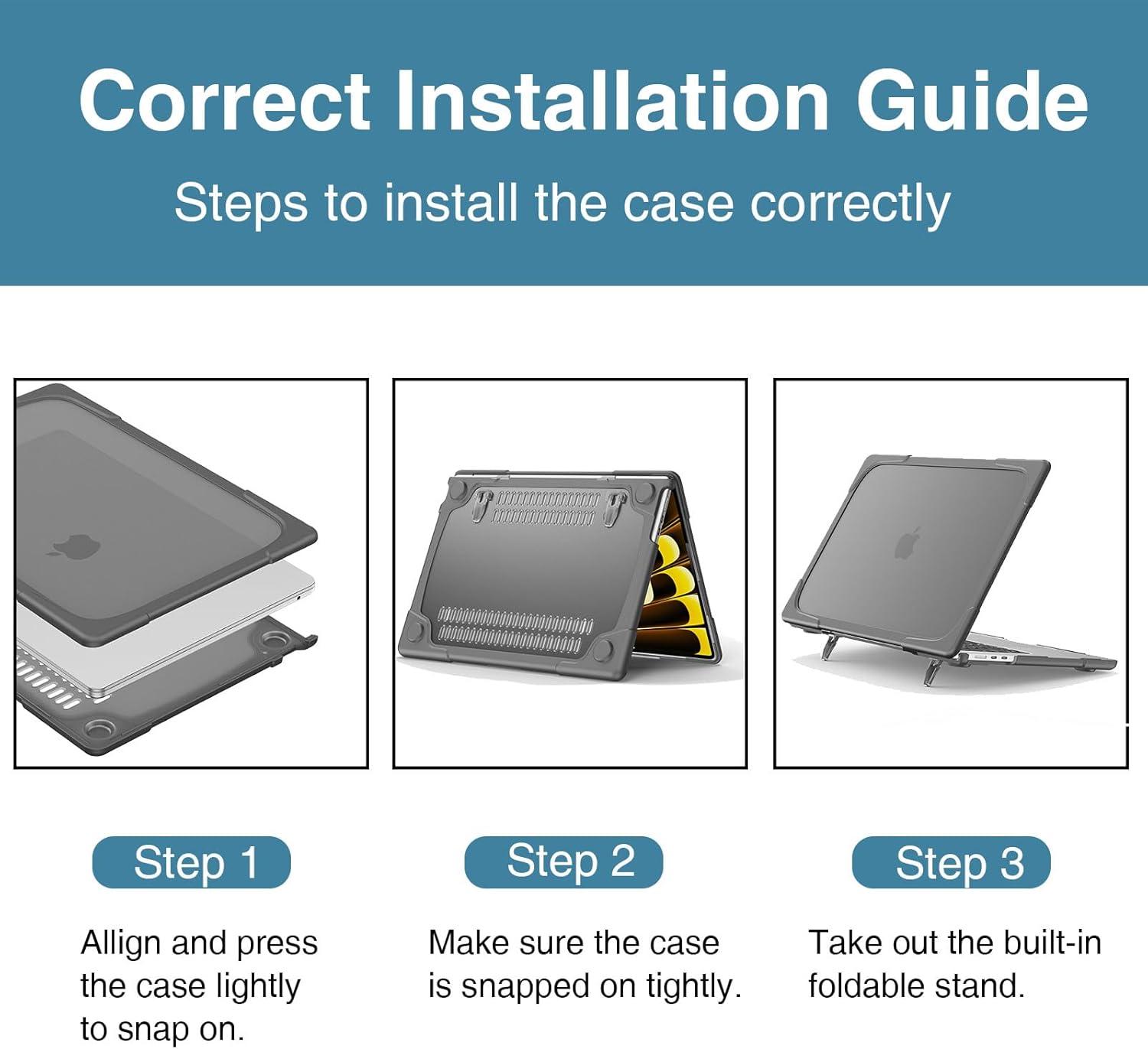 Correct Installation Guide

Steps to install the case correctly

Step 1

Allign and press the case lightly to snap on.

Step 2

Make sure the case is snapped on tightly.

Step 3

Take out the built-in foldable stand.