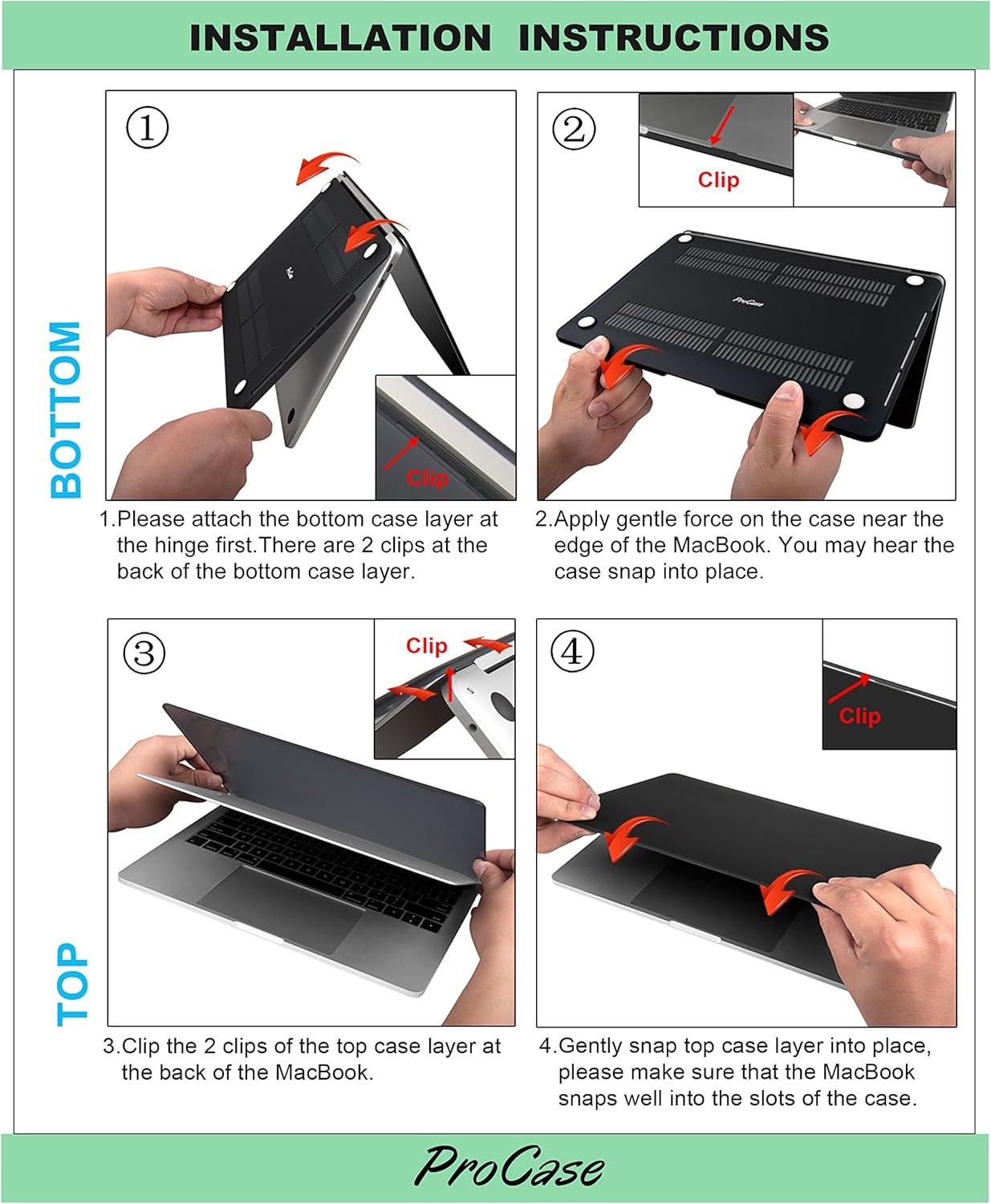 INSTALLATION INSTRUCTIONS

BOTTOM

①

Clip

1.Please attach the bottom case layer at the hinge first.There are 2 clips at the back of the bottom case layer.

②

Clip

ProCase

2.Apply gentle force on the case near the edge of the MacBook. You may hear the case snap into place.

TOP

③

Clip

3.Clip the 2 clips of the top case layer at the back of the MacBook.

④

Clip

4.Gently snap top case layer into place, please make sure that the MacBook snaps well into the slots of the case.

ProCase