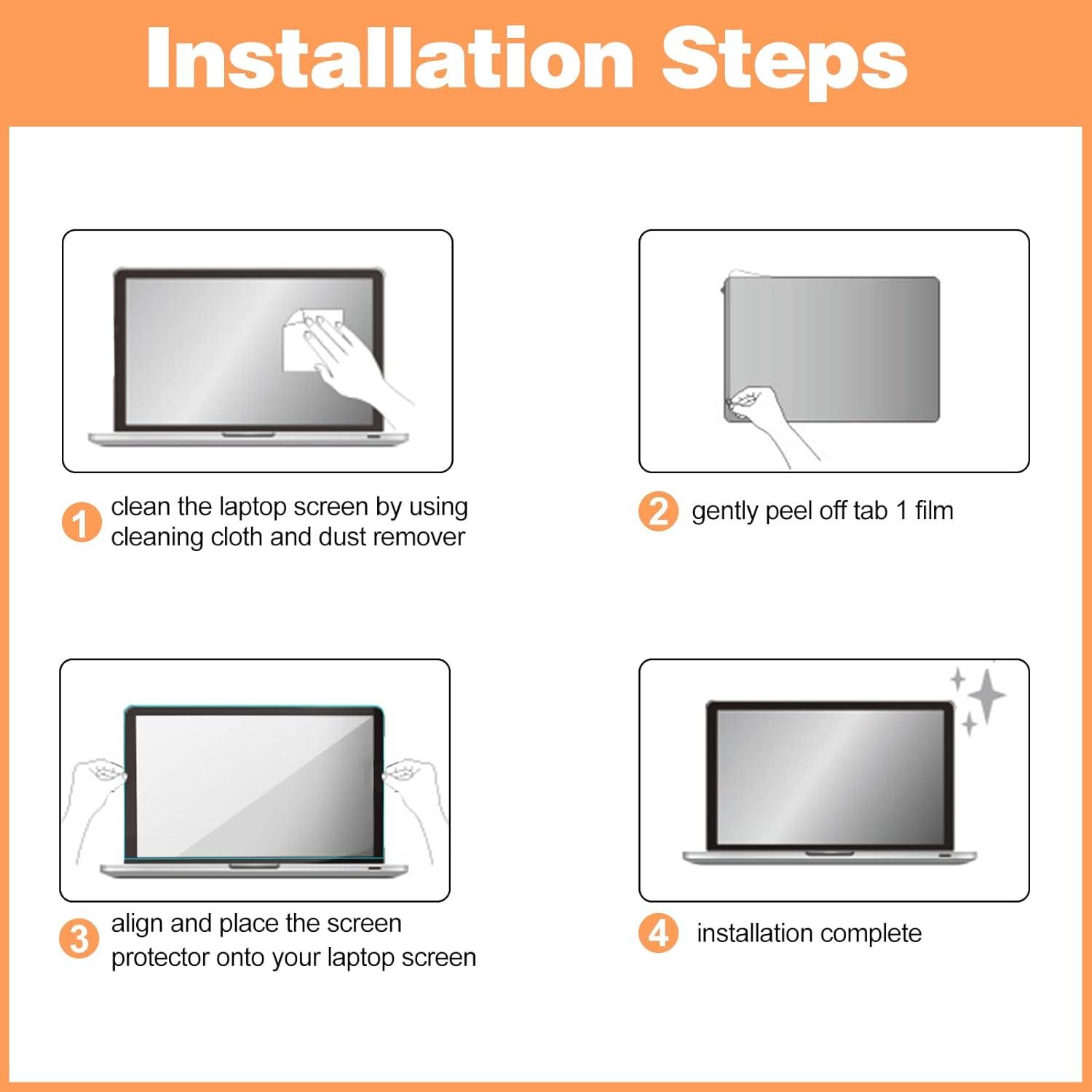 Installation Steps

1 clean the laptop screen by using cleaning cloth and dust remover

2 gently peel off tab 1 film

3 align and place the screen protector onto your laptop screen

4 installation complete